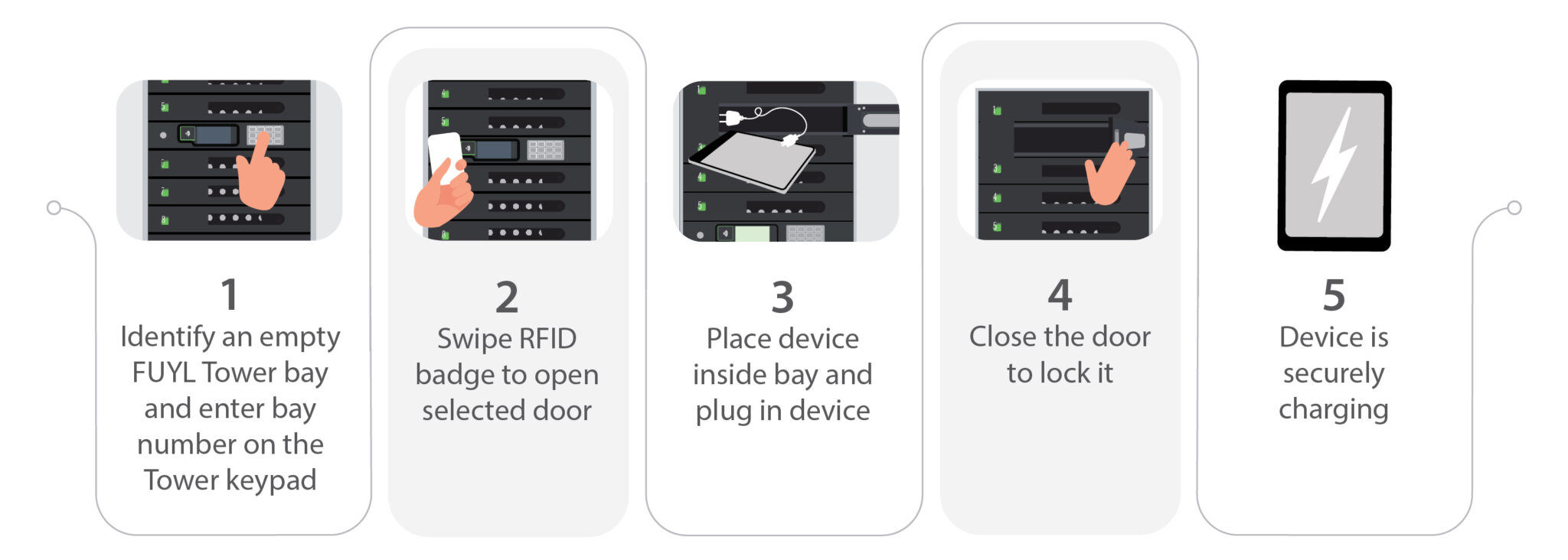 1
Identify an empty FUYL Tower bay and enter bay number on the Tower keypad

2
Swipe RFID badge to open selected door

3
Place device inside bay and plug in device

4
Close the door to lock it

5
Device is securely charging