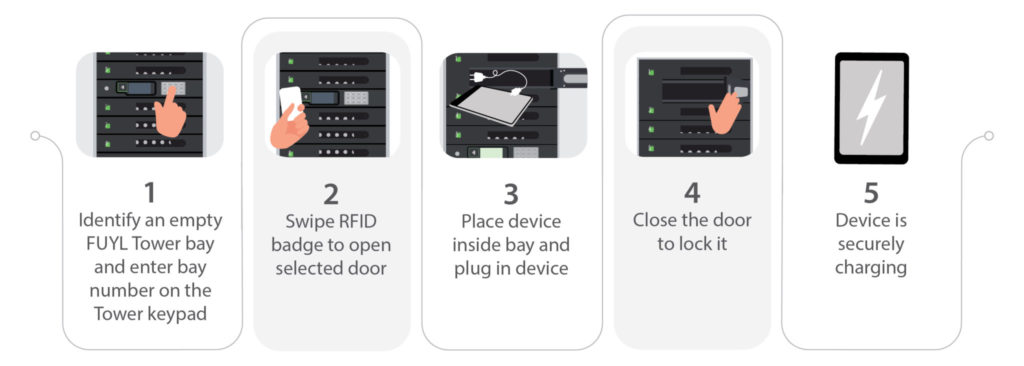 1
Identify an empty FUYL Tower bay and enter bay number on the Tower keypad

2
Swipe RFID badge to open selected door

3
Place device inside bay and plug in device

4
Close the door to lock it

5
Device is securely charging